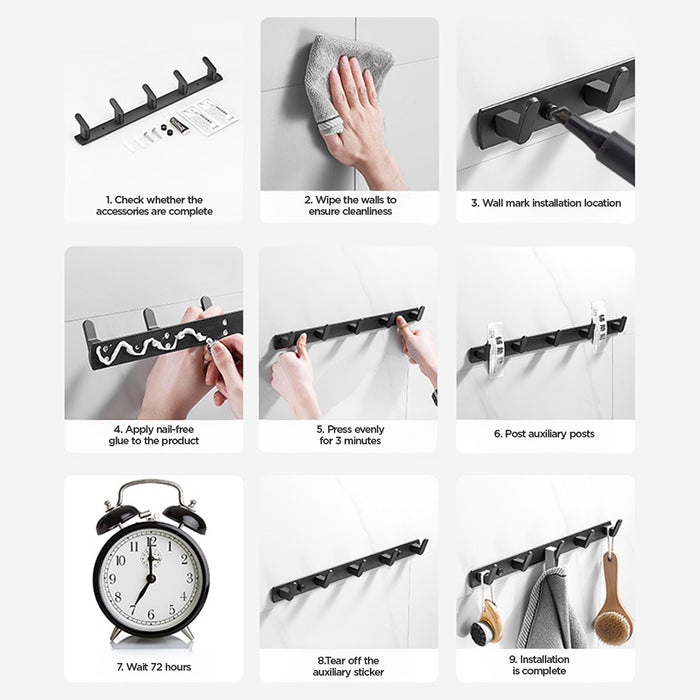 1. Check whether the accessories are complete

2. Wipe the walls to ensure cleanliness

3. Wall mark installation location

4. Apply nail-free glue to the product

5. Press evenly for 3 minutes

6. Post auxiliary posts

12
1
2
3
4
5
6
7
8
9
10
11

7. Wait 72 hours

8.Tear off the auxiliary sticker

9. Installation is complete